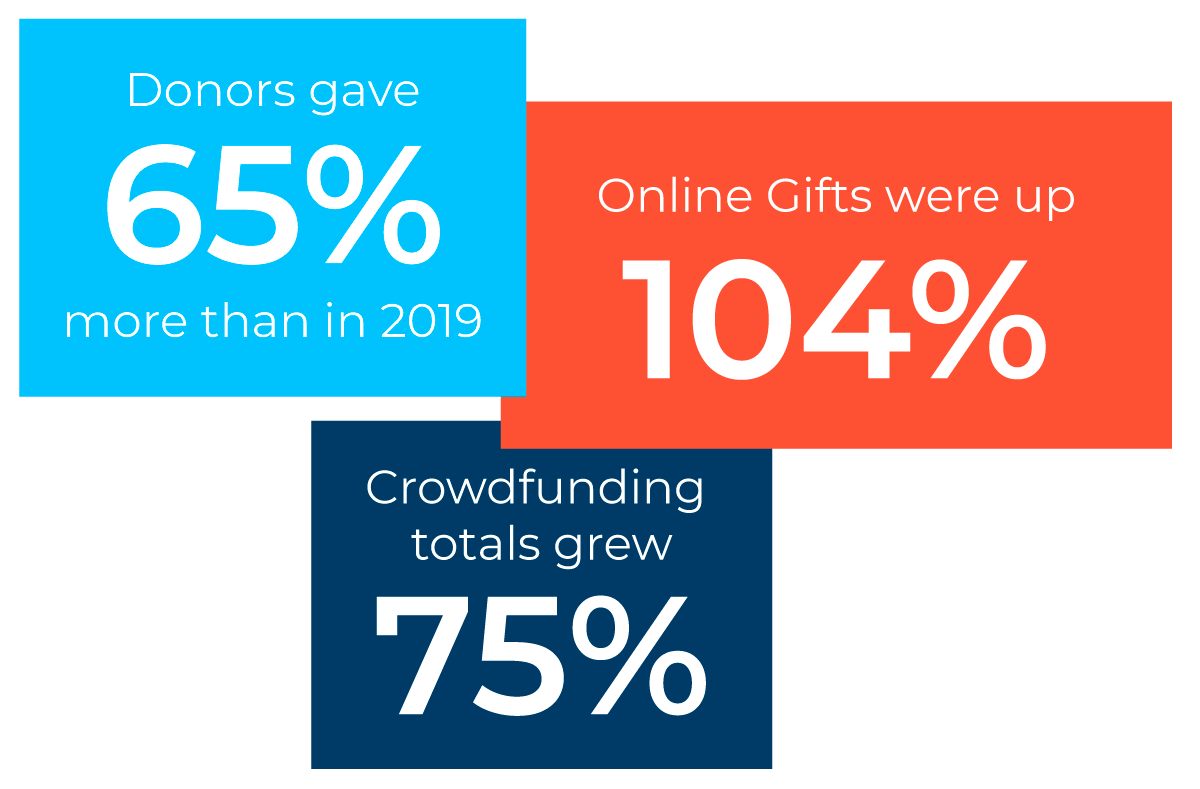 Donors gave
65%
more than in 2019

Online Gifts were up
104%

Crowdfunding totals grew
75%