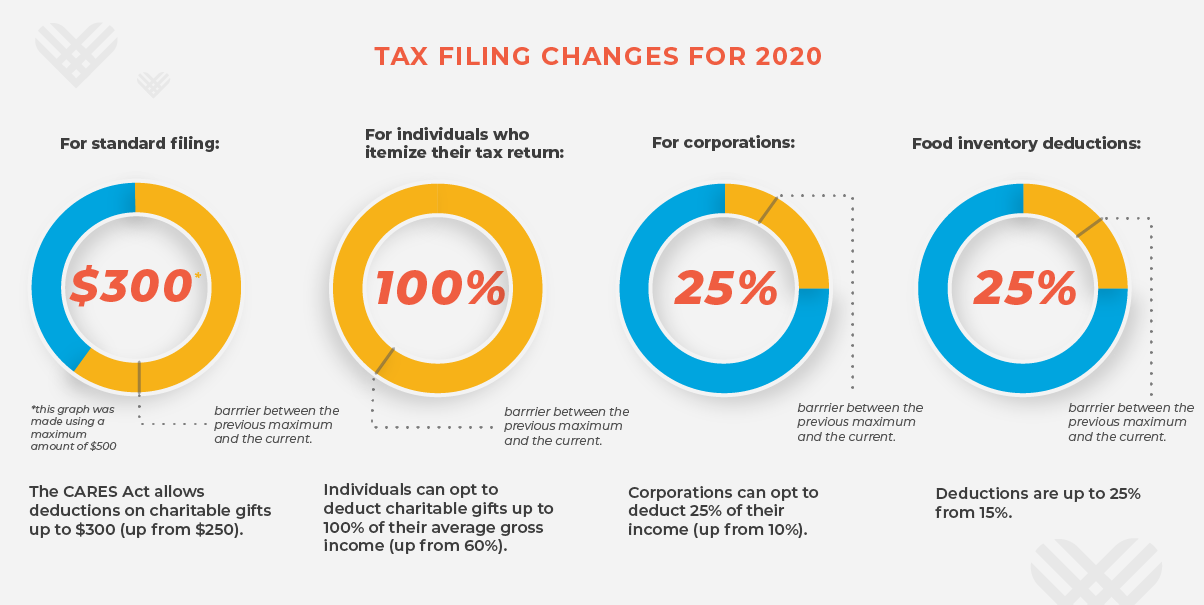 TAX FILING CHANGES FOR 2020

For standard filing:

$300*

*this graph was made using a maximum amount of $500

barrrier between the previous maximum and the current.

The CARES Act allows deductions on charitable gifts up to $300 (up from $250).

For individuals who itemize their tax return:

100%

barrrier between the previous maximum and the current.

Individuals can opt to deduct charitable gifts up to 100% of their average gross income (up from 60%).

For corporations:

25%

barrrier between the previous maximum and the current.

Corporations can opt to deduct 25% of their income (up from 10%).

Food inventory deductions:

25%

barrrier between the previous maximum and the current.

Deductions are up to 25% from 15%.