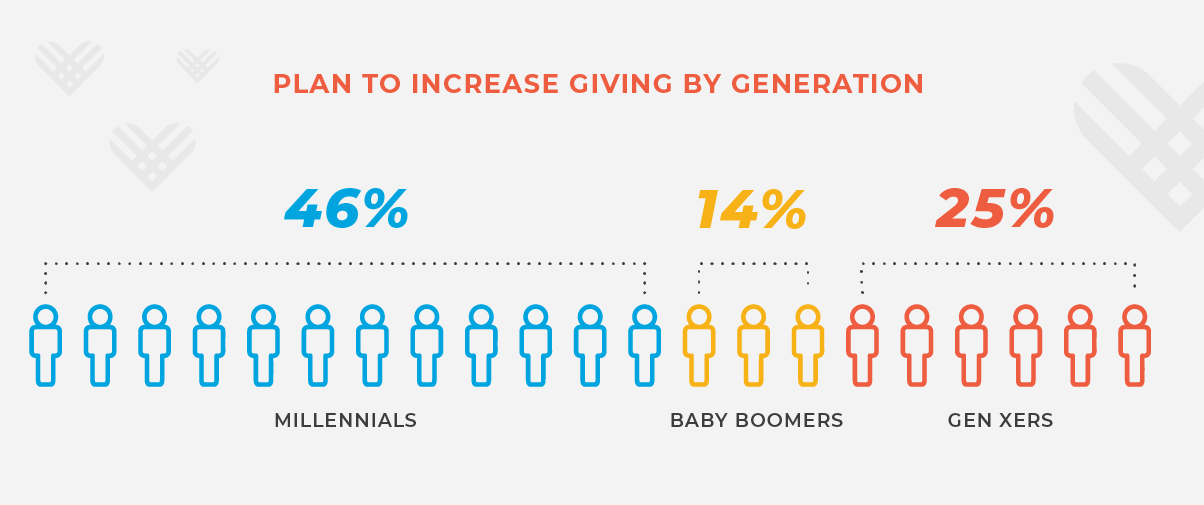 PLAN TO INCREASE GIVING BY GENERATION

46%

14%

25%

MILLENNIALS

BABY BOOMERS

GEN XERS