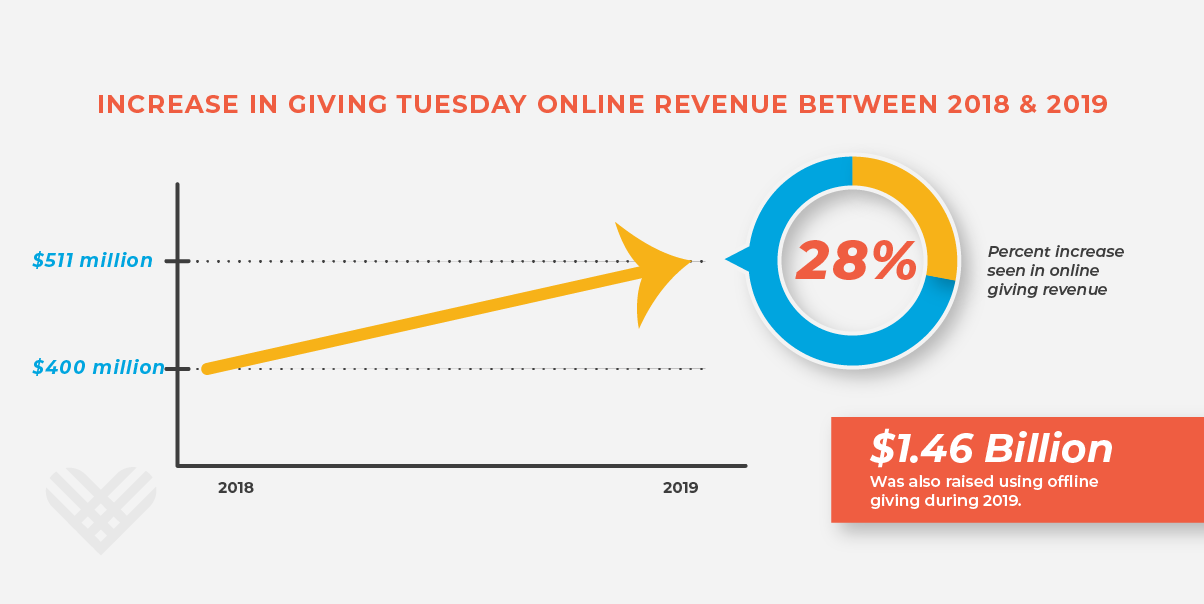 INCREASE IN GIVING TUESDAY ONLINE REVENUE BETWEEN 2018 & 2019

\$511 million

\$400 million

2018

2019

28%

Percent increase seen in online giving revenue

\$1.46 Billion

Was also raised using offline giving during 2019.