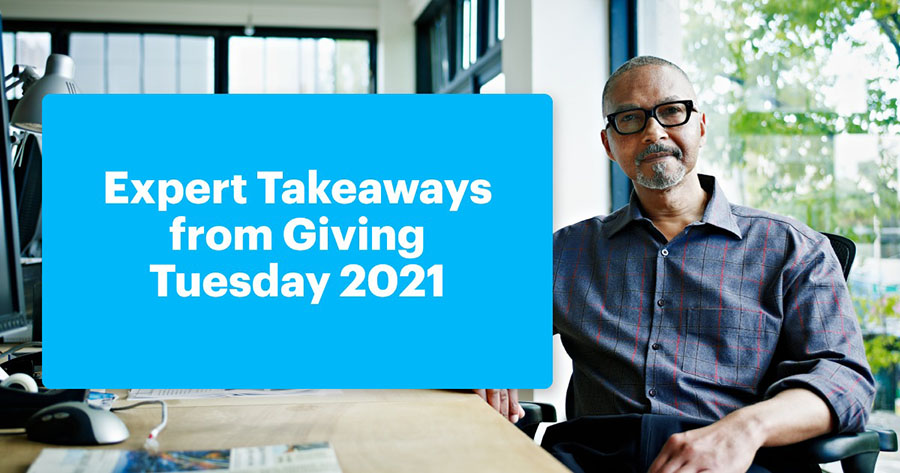 Expert Takeaways from Giving Tuesday 2021