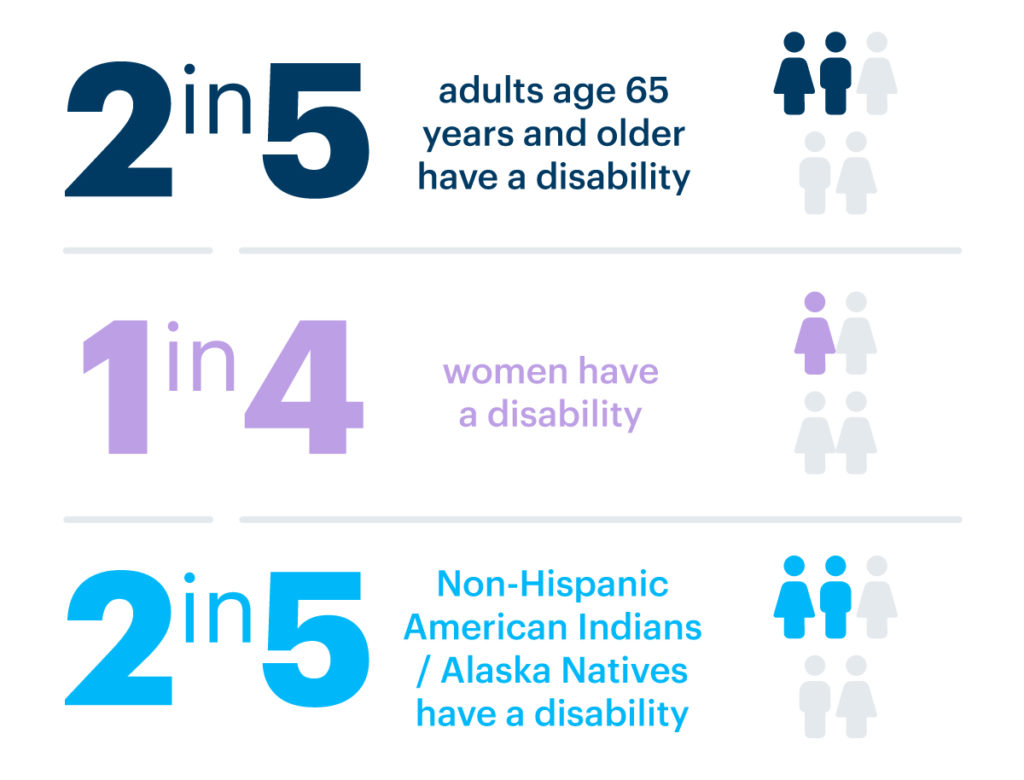 2 in 5

adults age 65 years and older have a disability

1 in 4

women have a disability

2 in 5

Non-Hispanic American Indians / Alaska Natives have a disability