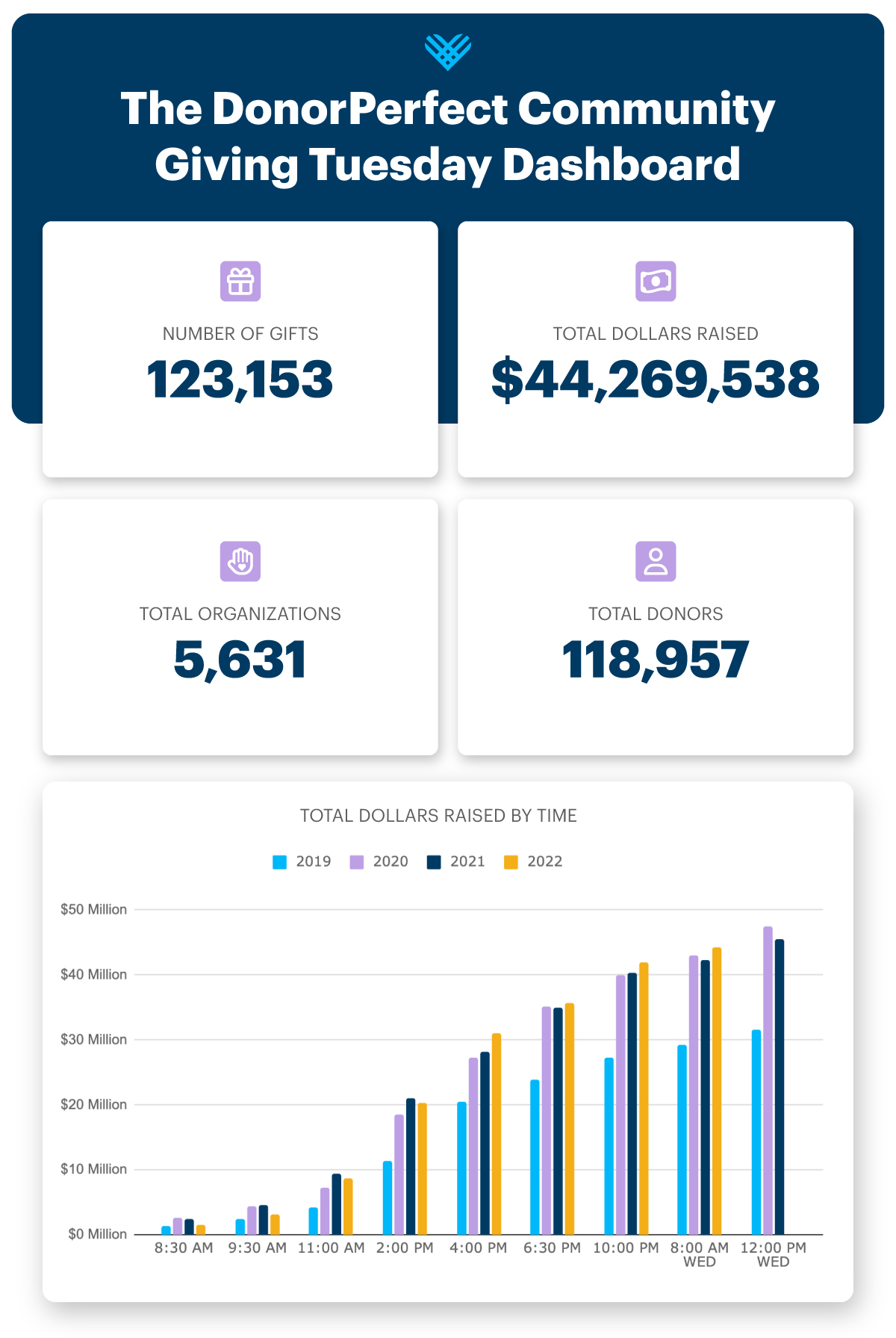 The DonorPerfect Community Giving Tuesday Dashboard

NUMBER OF GIFTS
123,153

TOTAL DOLLARS RAISED
$44,269,538

TOTAL ORGANIZATIONS
5,631

TOTAL DONORS
118,957

TOTAL DOLLARS RAISED BY TIME

2019 2020 2021 2022

$50 Million
$40 Million
$30 Million
$20 Million
$10 Million
$0 Million

8:30 AM 9:30 AM 11:00 AM 2:00 PM 4:00 PM 6:30 PM 10:00 PM 8:00 AM WED 12:00 PM WED